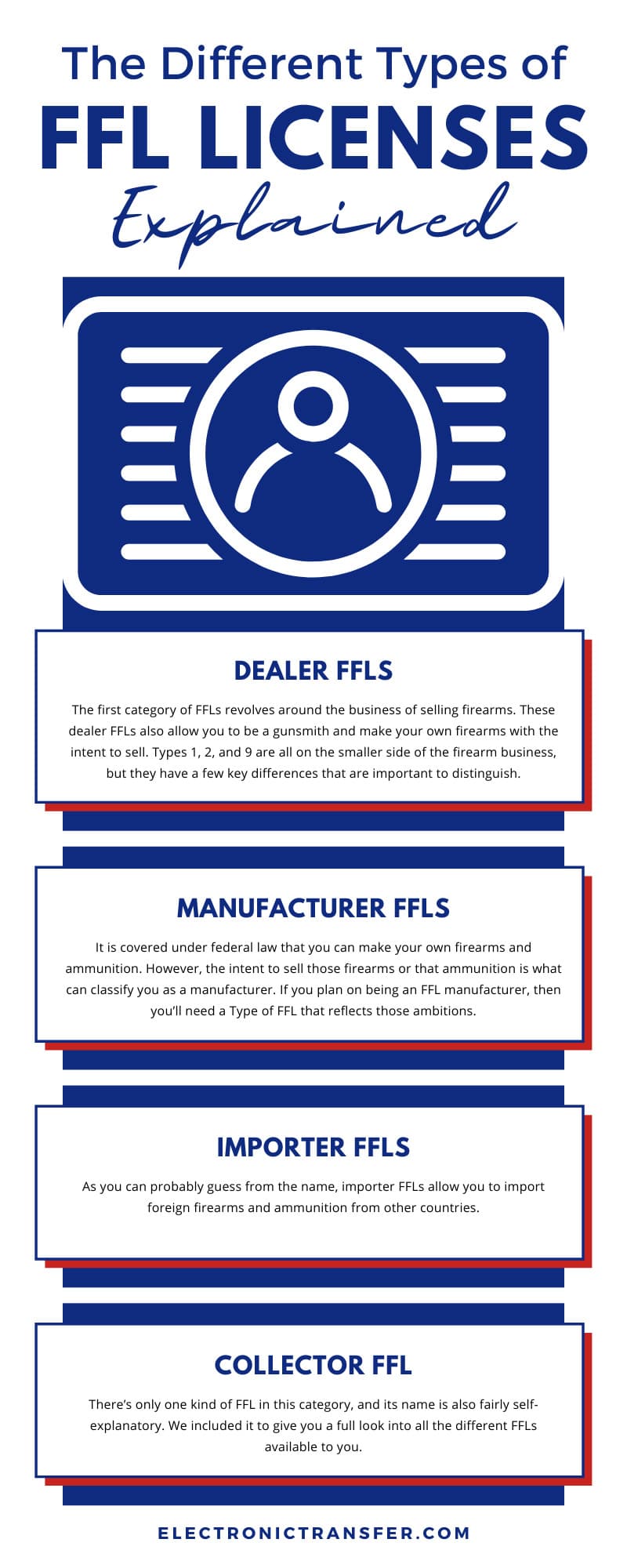 The Different Types of
FFL LICENSES
Explained

DEALER FFLS

The first category of FFLs revolves around the business of selling firearms. These dealer FFLs also allow you to be a gunsmith and make your own firearms with the intent to sell. Types 1, 2, and 9 are all on the smaller side of the firearm business, but they have a few key differences that are important to distinguish.

MANUFACTURER FFLS

It is covered under federal law that you can make your own firearms and ammunition. However, the intent to sell those firearms or that ammunition is what can classify you as a manufacturer. If you plan on being an FFL manufacturer, then you'll need a Type of FFL that reflects those ambitions.

IMPORTER FFLS

As you can probably guess from the name, importer FFLs allow you to import foreign firearms and ammunition from other countries.

COLLECTOR FFL

There's only one kind of FFL in this category, and its name is also fairly self-explanatory. We included it to give you a full look into all the different FFLs available to you.

ELECTRONICTRANSFER.COM