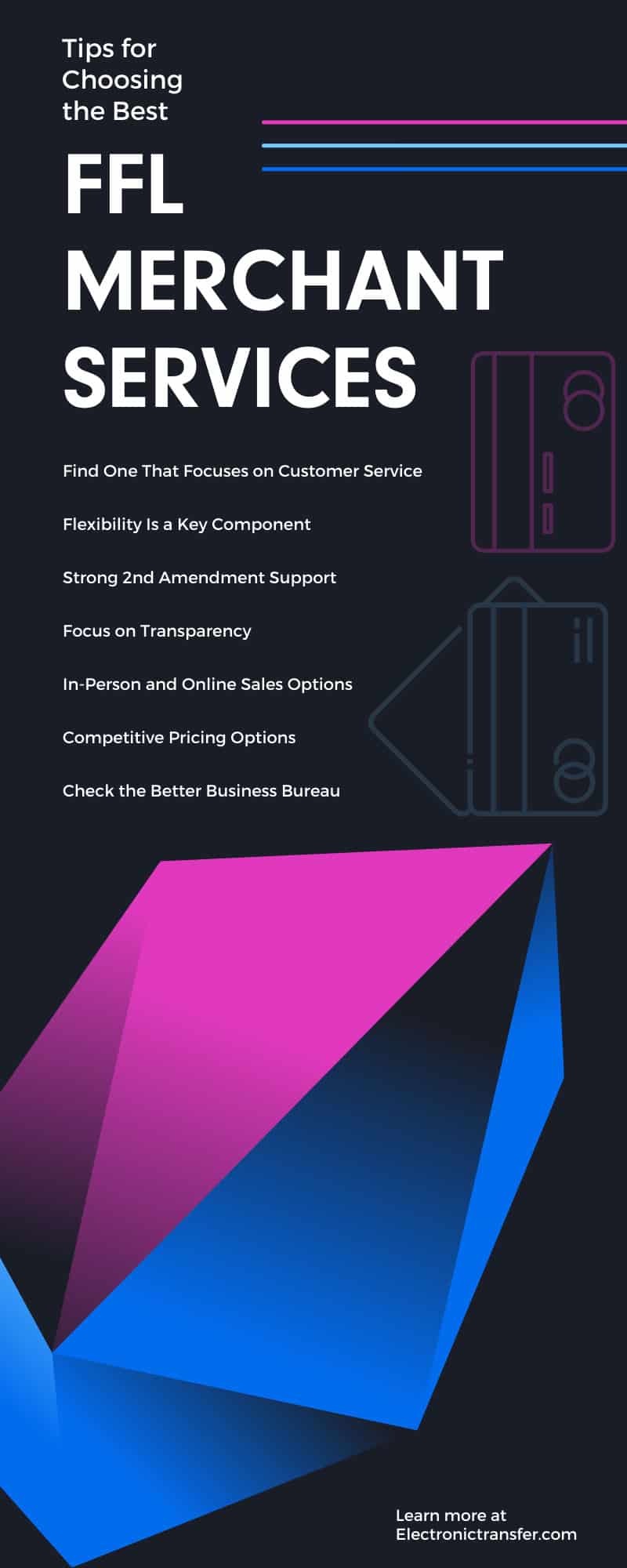 Tips for Choosing the Best

FFL MERCHANT SERVICES

Find One That Focuses on Customer Service

Flexibility Is a Key Component

Strong 2nd Amendment Support

Focus on Transparency

In-Person and Online Sales Options

Competitive Pricing Options

Check the Better Business Bureau

Learn more at Electronictransfer.com